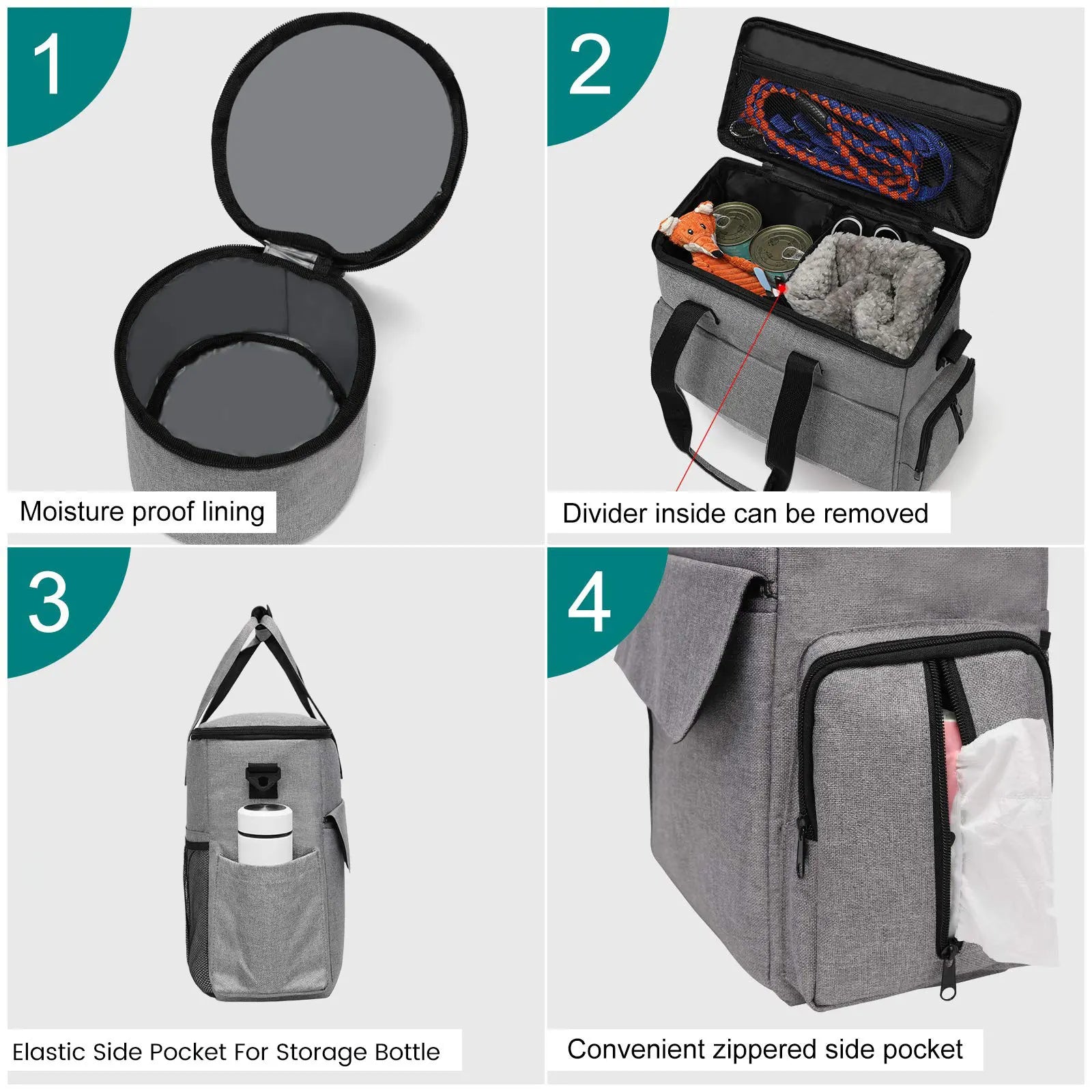 1

Moisture proof lining

2

Divider inside can be removed

3

Elastic Side Pocket For Storage Bottle

4

Convenient zippered side pocket